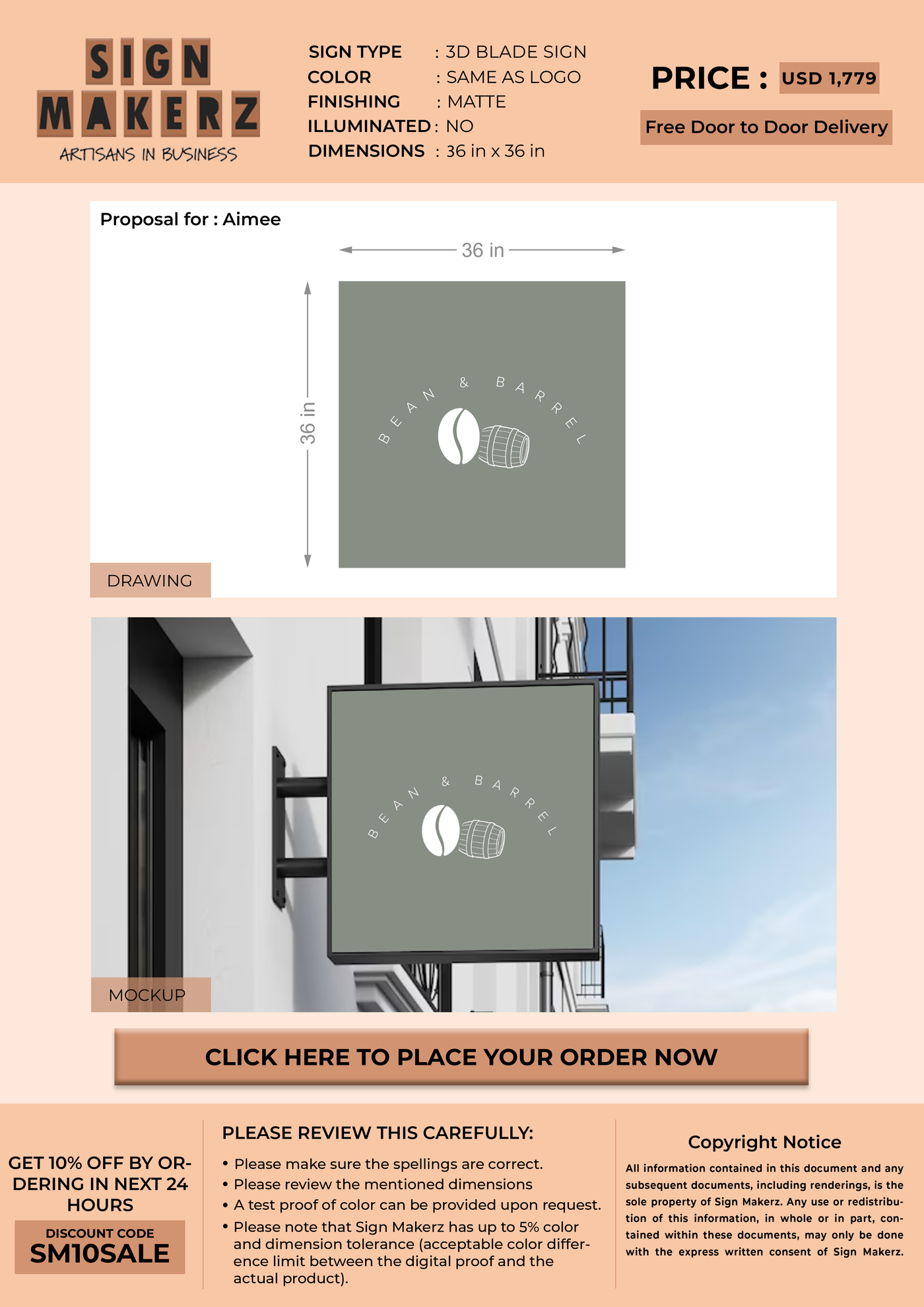 SIGN MAKERZ
ARTISANS IN BUSINESS

SIGN TYPE : 3D BLADE SIGN
COLOR : SAME AS LOGO
FINISHING : MATTE
ILLUMINATED : NO
DIMENSIONS : 36 in x 36 in

PRICE : USD 1,779

Free Door to Door Delivery

Proposal for : Aimee

36 in

36 in

BEAN & BARREL

DRAWING

BEAN & BARREL

MOCKUP

CLICK HERE TO PLACE YOUR ORDER NOW

GET 10% OFF BY ORDERING IN NEXT 24 HOURS

DISCOUNT CODE
SM10SALE

PLEASE REVIEW THIS CAREFULLY:
• Please make sure the spellings are correct.
• Please review the mentioned dimensions
• A test proof of color can be provided upon request.
• Please note that Sign Makerz has up to 5% color and dimension tolerance (acceptable color difference limit between the digital proof and the actual product).

Copyright Notice
All information contained in this document and any subsequent documents, including renderings, is the sole property of Sign Makerz. Any use or redistribution of this information, in whole or in part, contained within these documents, may only be done with the express written consent of Sign Makerz.