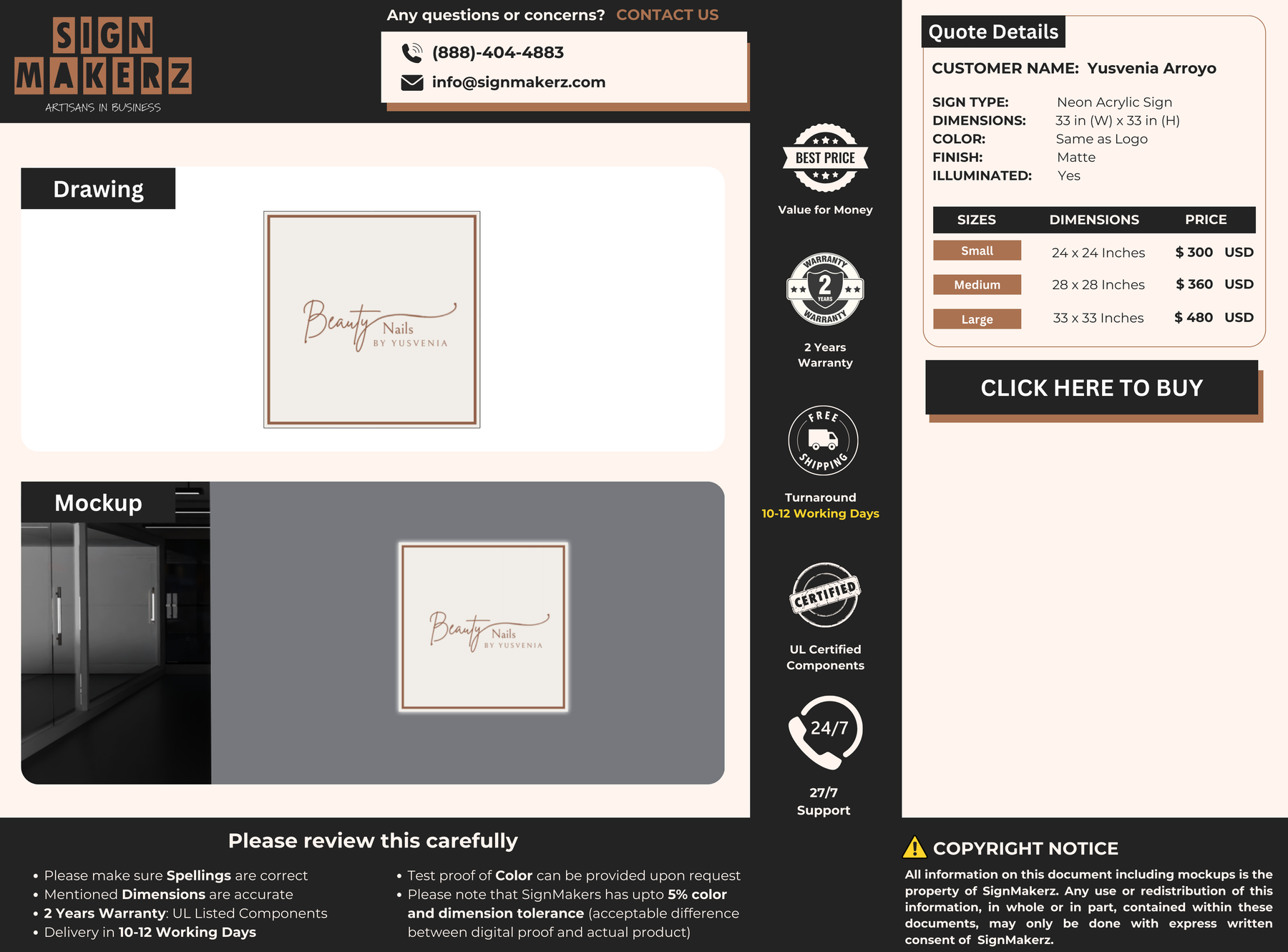 SIGN MAKERZ
ARTISANS IN BUSINESS

Any questions or concerns? CONTACT US

(888)-404-4883

info@signmakerz.com

Drawing

Beauty Nails BY YUSVENIA

Mockup

Beauty Nails BY YUSVENIA

BEST PRICE

Value for Money

WARRANTY 2 YEARS WARRANTY

2 Years Warranty

FREE SHIPPING

Turnaround
10-12 Working Days

CERTIFIED

UL Certified Components

24/7

27/7 Support

Quote Details

CUSTOMER NAME: Yusvenia Arroyo

SIGN TYPE: Neon Acrylic Sign
DIMENSIONS: 33 in (W) x 33 in (H)
COLOR: Same as Logo
FINISH: Matte
ILLUMINATED: Yes

| SIZES | DIMENSIONS | PRICE |
|---|---|---|
| Small | 24 x 24 Inches | $ 300 USD |
| Medium | 28 x 28 Inches | $ 360 USD |
| Large | 33 x 33 Inches | $ 480 USD |

CLICK HERE TO BUY

Please review this carefully

• Please make sure Spellings are correct
• Mentioned Dimensions are accurate
• 2 Years Warranty: UL Listed Components
• Delivery in 10-12 Working Days

• Test proof of Color can be provided upon request
• Please note that SignMakers has upto 5% color and dimension tolerance (acceptable difference between digital proof and actual product)

COPYRIGHT NOTICE

All information on this document including mockups is the property of SignMakerz. Any use or redistribution of this information, in whole or in part, contained within these documents, may only be done with express written consent of SignMakerz.